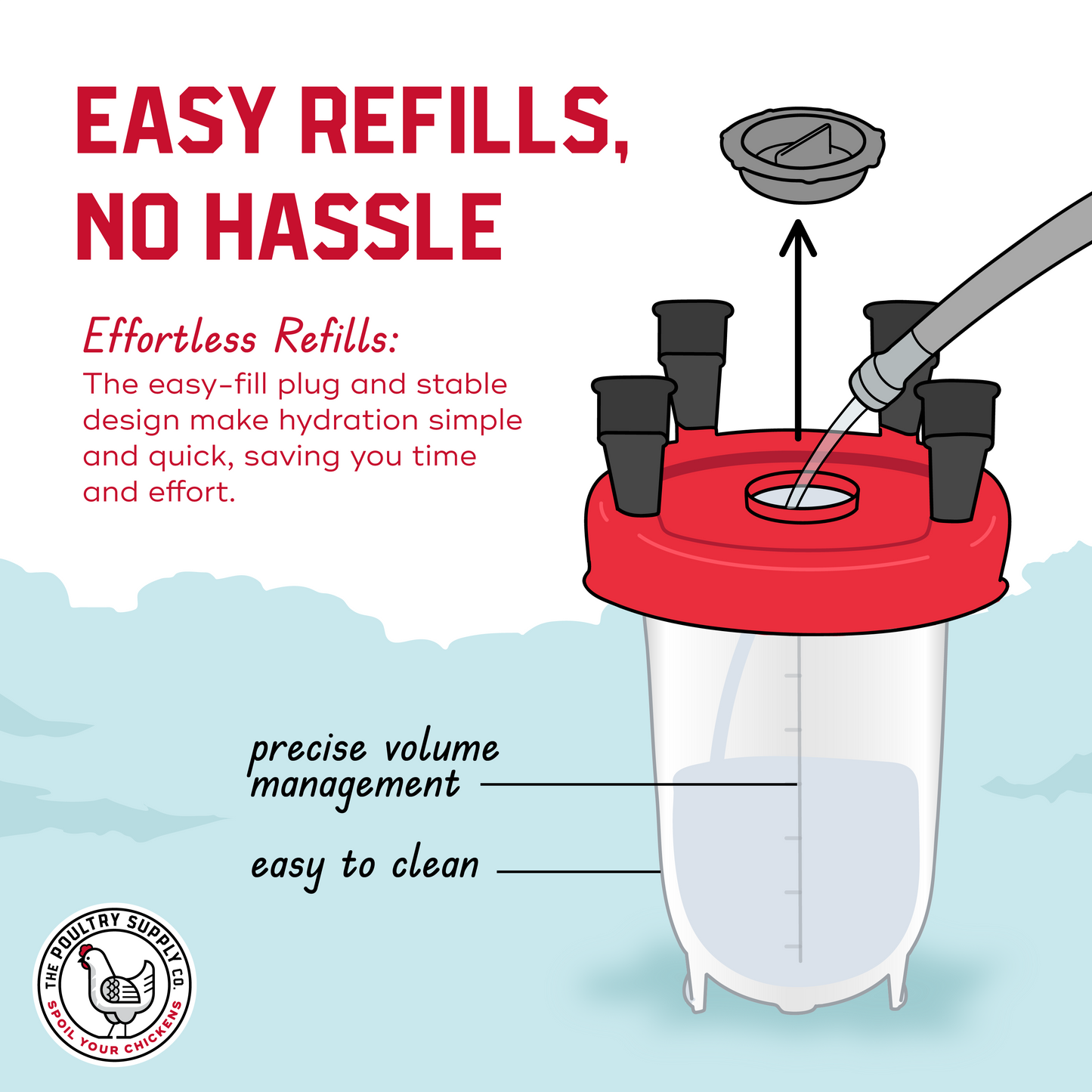 EASY REFILLS, NO HASSLE

Effortless Refills:
The easy-fill plug and stable design make hydration simple and quick, saving you time and effort.

precise volume management

easy to clean

THE POULTRY SUPPLY CO.
SPOIL YOUR CHICKENS